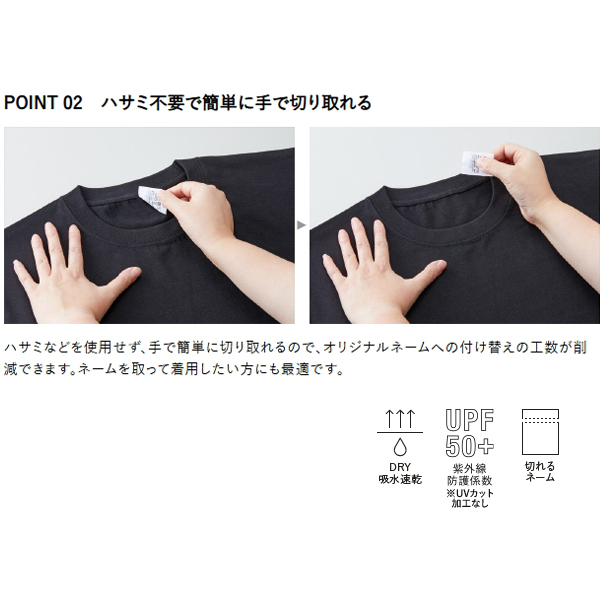 POINT 02　ハサミ不要で簡単に手で切り取れる

ハサミなどを使用せず、手で簡単に切り取れるので、オリジナルネームへの付け替えの工数が削減できます。ネームを取って着用したい方にも最適です。

DRY
吸水速乾

UPF
50+
紫外線
防護係数
※UVカット
加工なし

切れる
ネーム