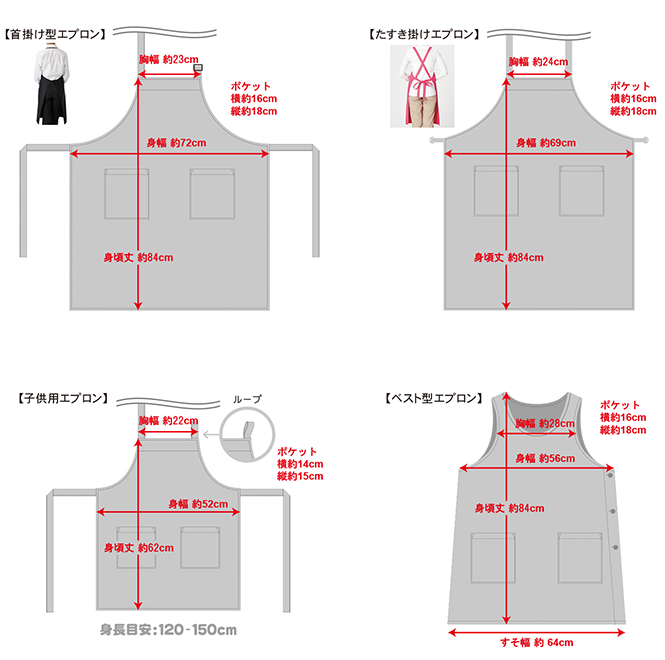 【首掛け型エプロン】

胸幅 約23cm

ポケット
横約16cm
縦約18cm

身幅 約72cm

身頃丈 約84cm

【たすき掛けエプロン】

胸幅 約24cm

ポケット
横約16cm
縦約18cm

身幅 約69cm

身頃丈 約84cm

【子供用エプロン】

ループ

胸幅 約22cm

ポケット
横約14cm
縦約15cm

身幅 約52cm

身頃丈 約62cm

身長目安:120-150cm

【ベスト型エプロン】

ポケット
横約16cm
縦約18cm

胸幅 約28cm

身幅 約56cm

身頃丈 約84cm

すそ幅 約 64cm